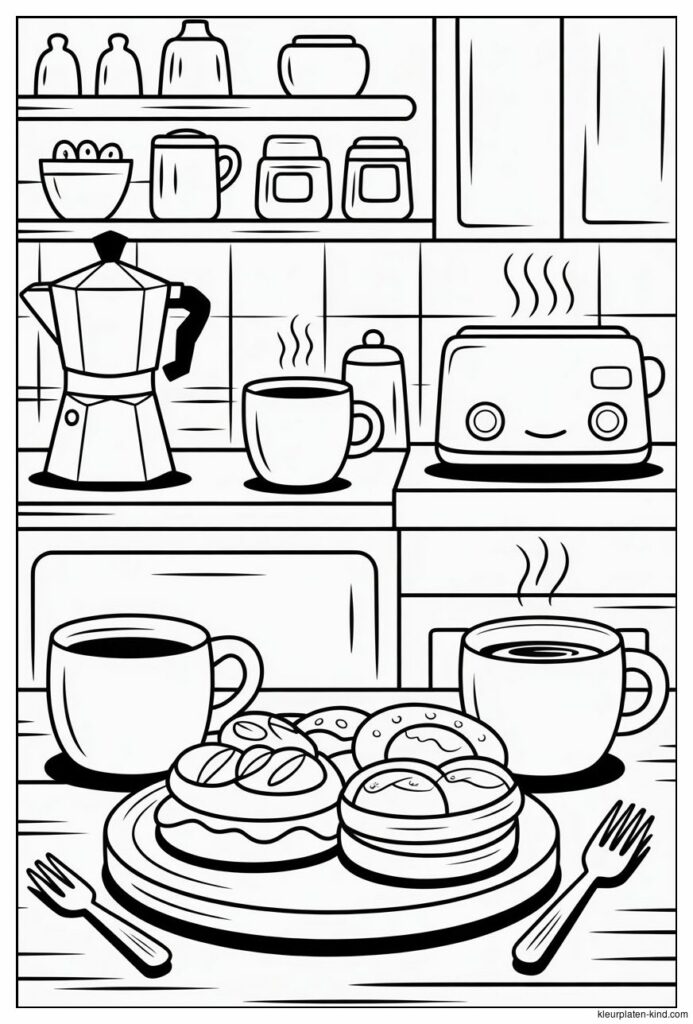 kleurplaten-kind.com